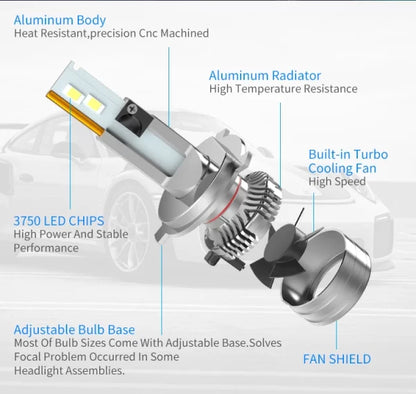 Aluminum Body
Heat Resistant,precision Cnc Machined

Aluminum Radiator
High Temperature Resistance

Built-in Turbo Cooling Fan
High Speed

3750 LED CHIPS
High Power And Stable Performance

Adjustable Bulb Base
Most Of Bulb Sizes Come With Adjustable Base.Solves Focal Problem Occurred In Some Headlight Assemblies.

FAN SHIELD